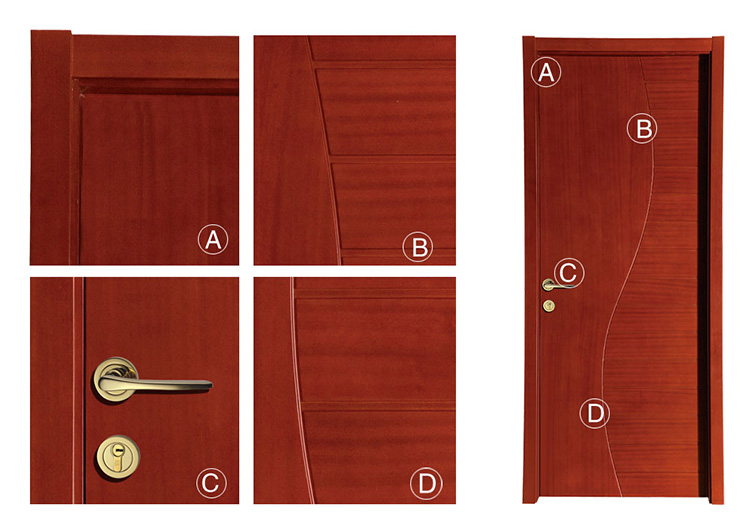 A

B

C

D

A

B

C

D