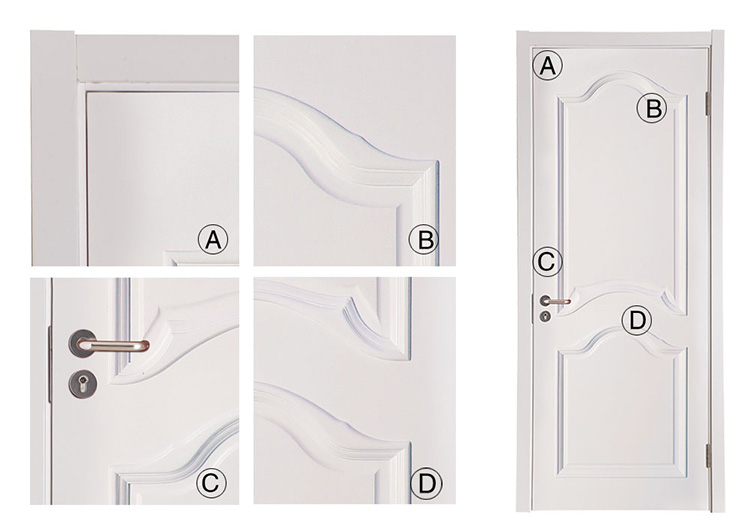 A

B

C

D

A

B

C

D