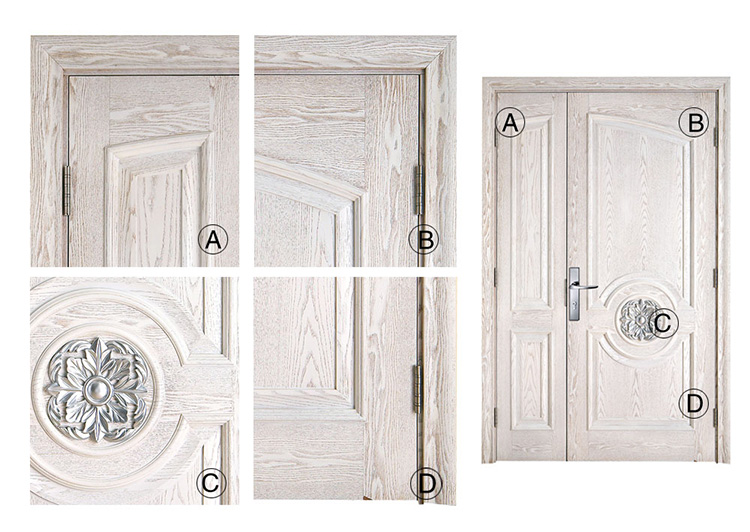 A
B
C
D
A
B
C
D