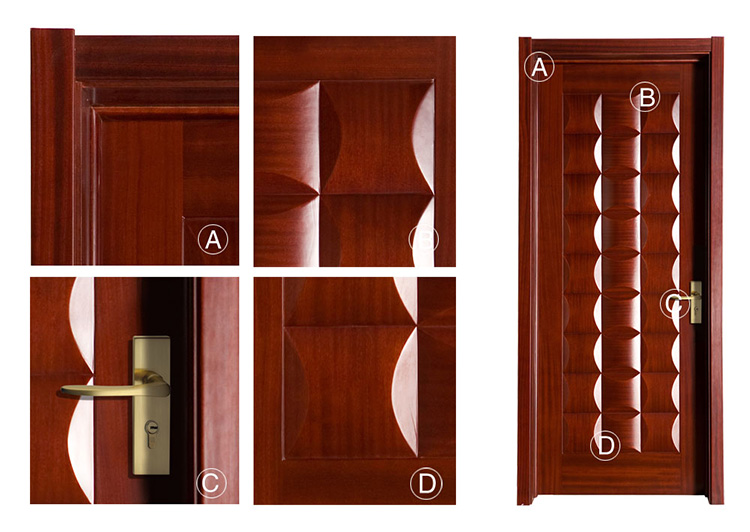 A
B
C
D
A
B
C
D