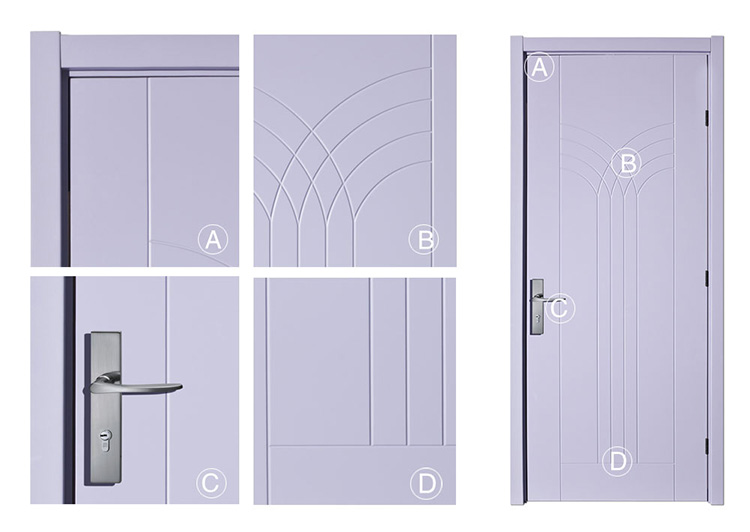 A
B
C
D
A
B
C
D